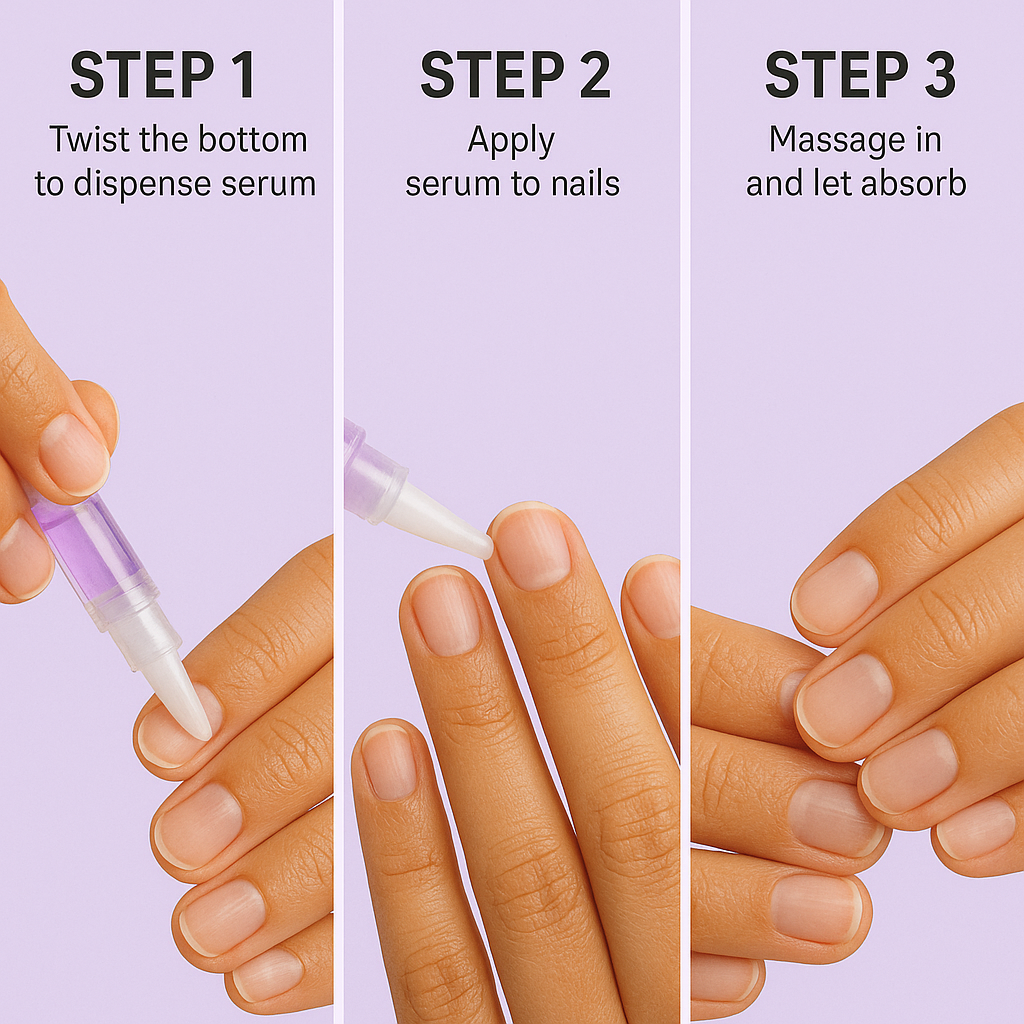 STEP 1
Twist the bottom to dispense serum

STEP 2
Apply serum to nails

STEP 3
Massage in and let absorb